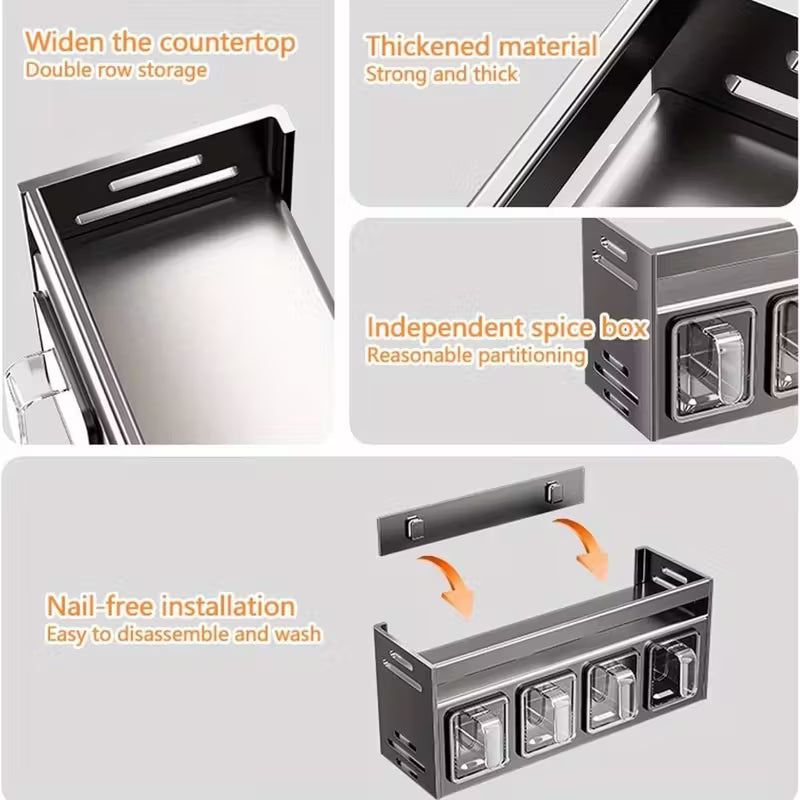 Widen the countertop
Double row storage

Thickened material
Strong and thick

Independent spice box
Reasonable partitioning

Nail-free installation
Easy to disassemble and wash