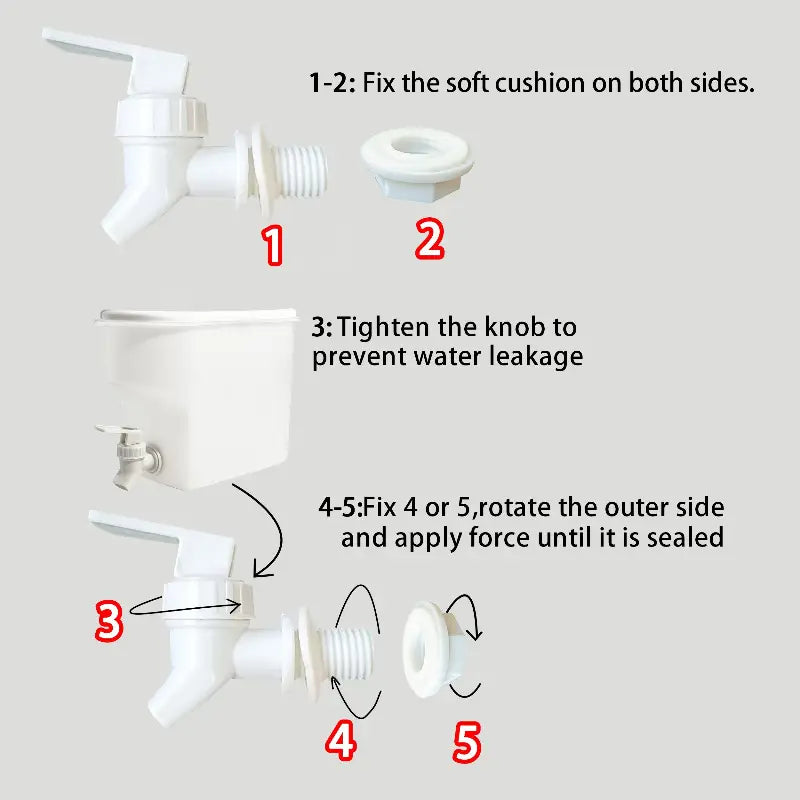 1-2: Fix the soft cushion on both sides.

1

2

3: Tighten the knob to prevent water leakage

4-5:Fix 4 or 5,rotate the outer side and apply force until it is sealed

3

4

5