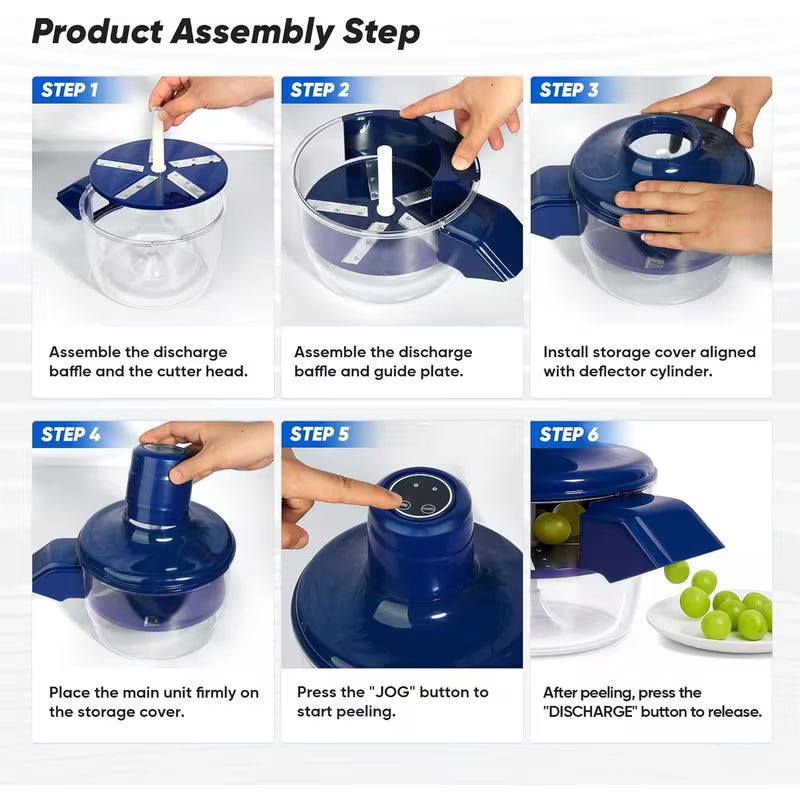 Product Assembly Step

STEP 1

Assemble the discharge baffle and the cutter head.

STEP 2

Assemble the discharge baffle and guide plate.

STEP 3

Install storage cover aligned with deflector cylinder.

STEP 4

Place the main unit firmly on the storage cover.

STEP 5

Press the "JOG" button to start peeling.

STEP 6

After peeling, press the "DISCHARGE" button to release.