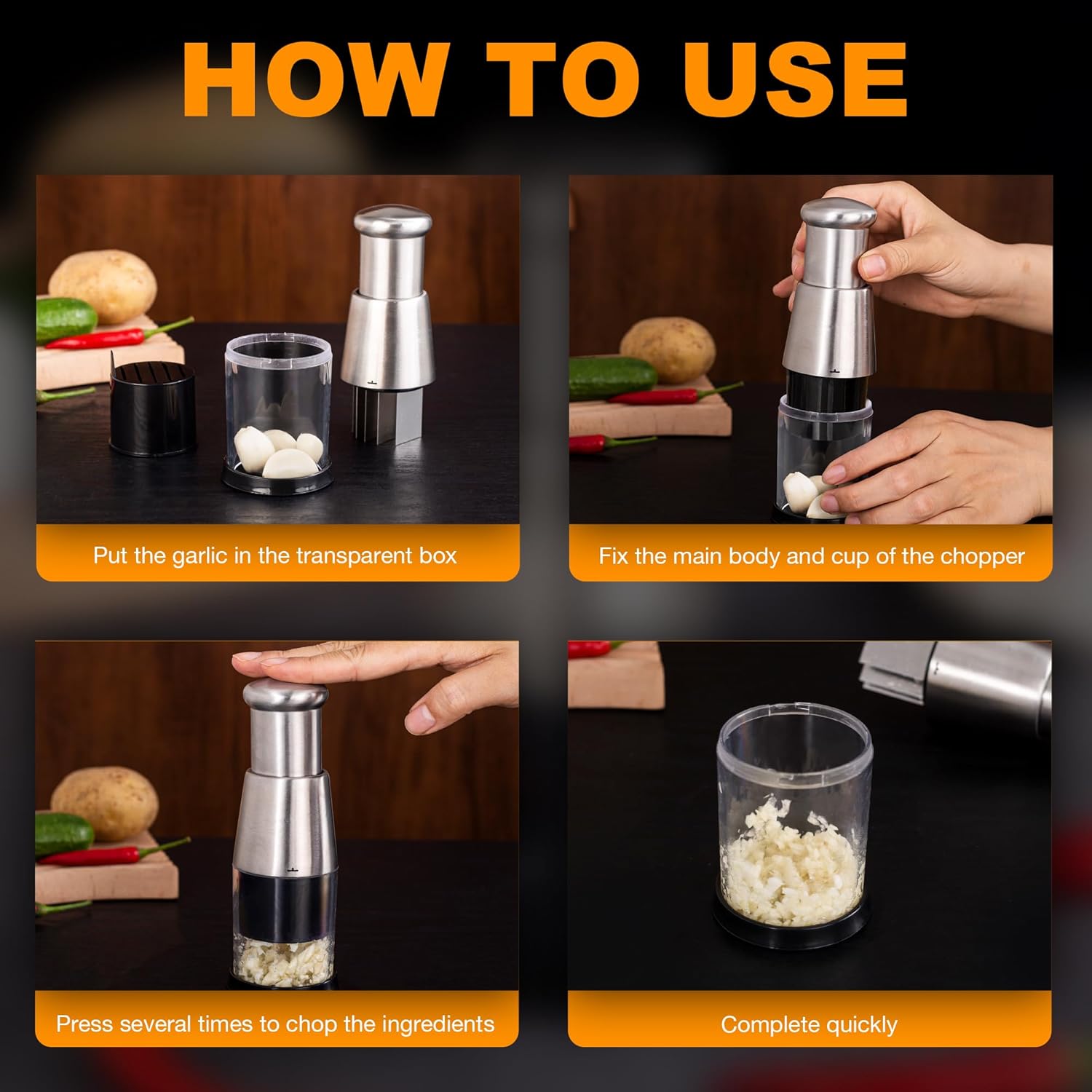 HOW TO USE

Put the garlic in the transparent box

Fix the main body and cup of the chopper

Press several times to chop the ingredients

Complete quickly