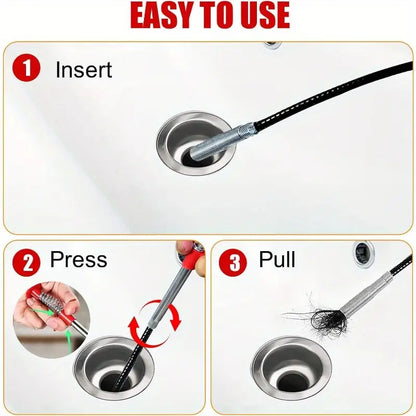 EASY TO USE

1 Insert

2 Press

3 Pull